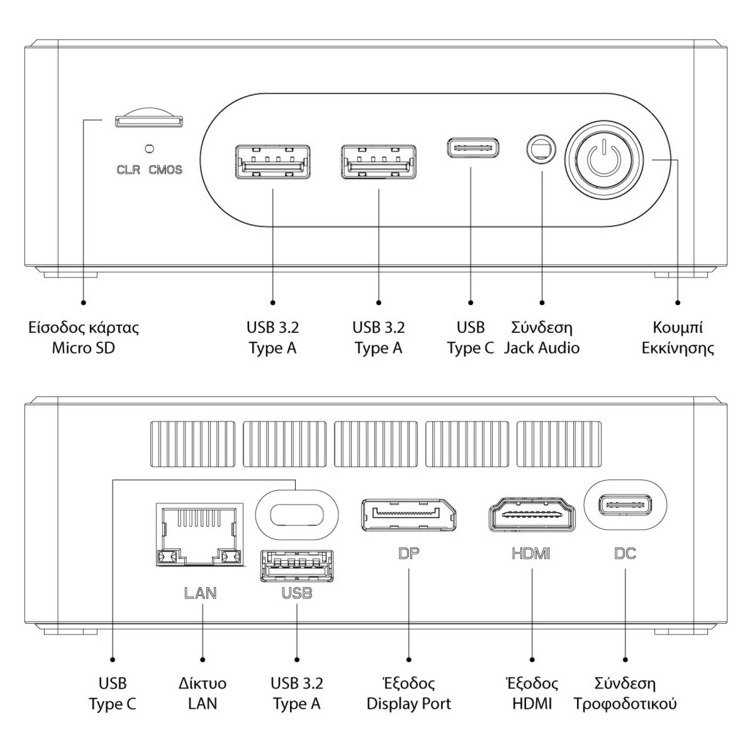 CLR CMOS

Είσοδος κάρτας Micro SD

USB 3.2 Type A

USB 3.2 Type A

USB Type C

Σύνδεση Jack Audio

Κουμπί Εκκίνησης

LAN

USB

DP

HDMI

DC

USB Type C

Δίκτυο LAN

USB 3.2 Type A

Έξοδος Display Port

Έξοδος HDMI

Σύνδεση Τροφοδοτικού