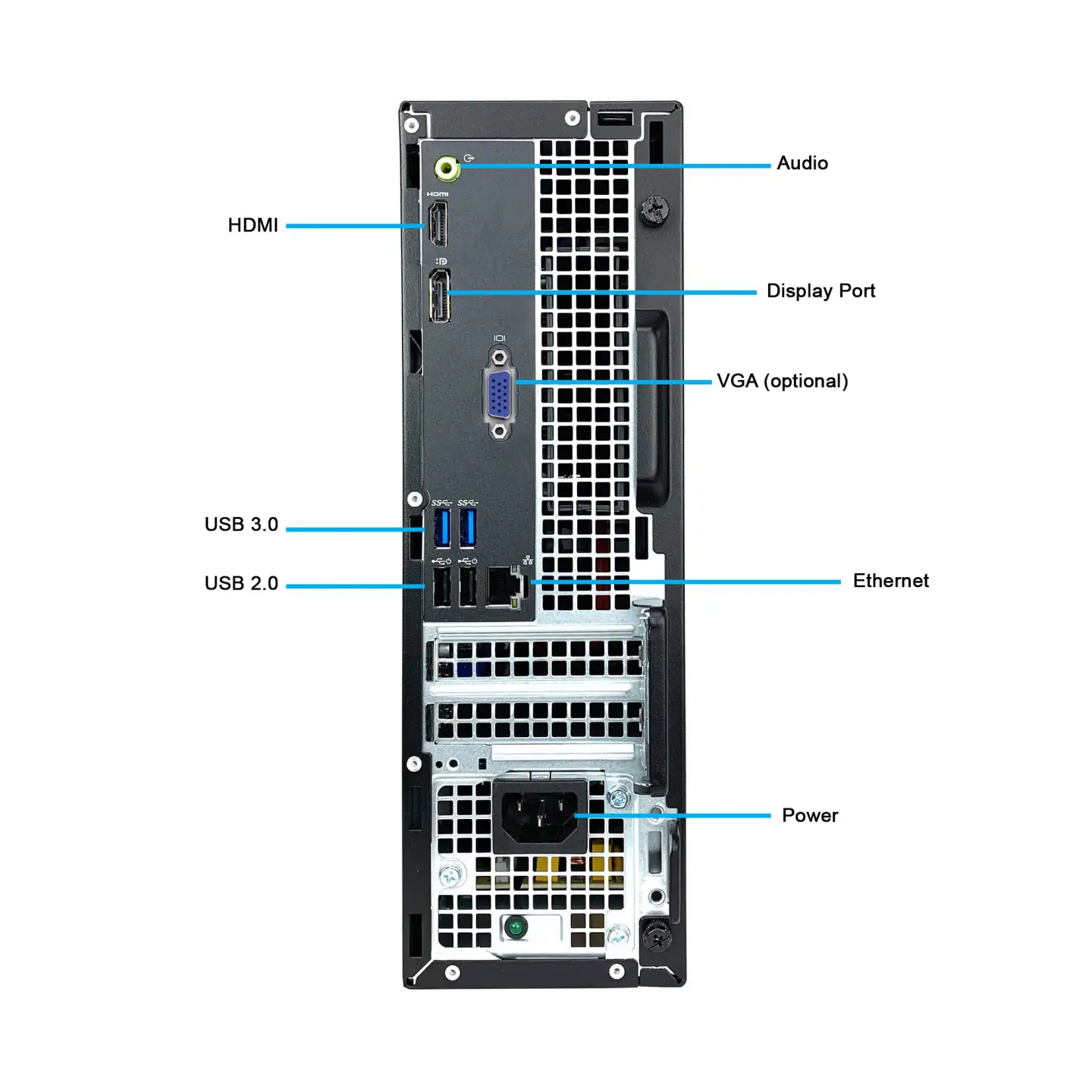 Audio

HDMI

Display Port

VGA (optional)

USB 3.0

USB 2.0

Ethernet

Power